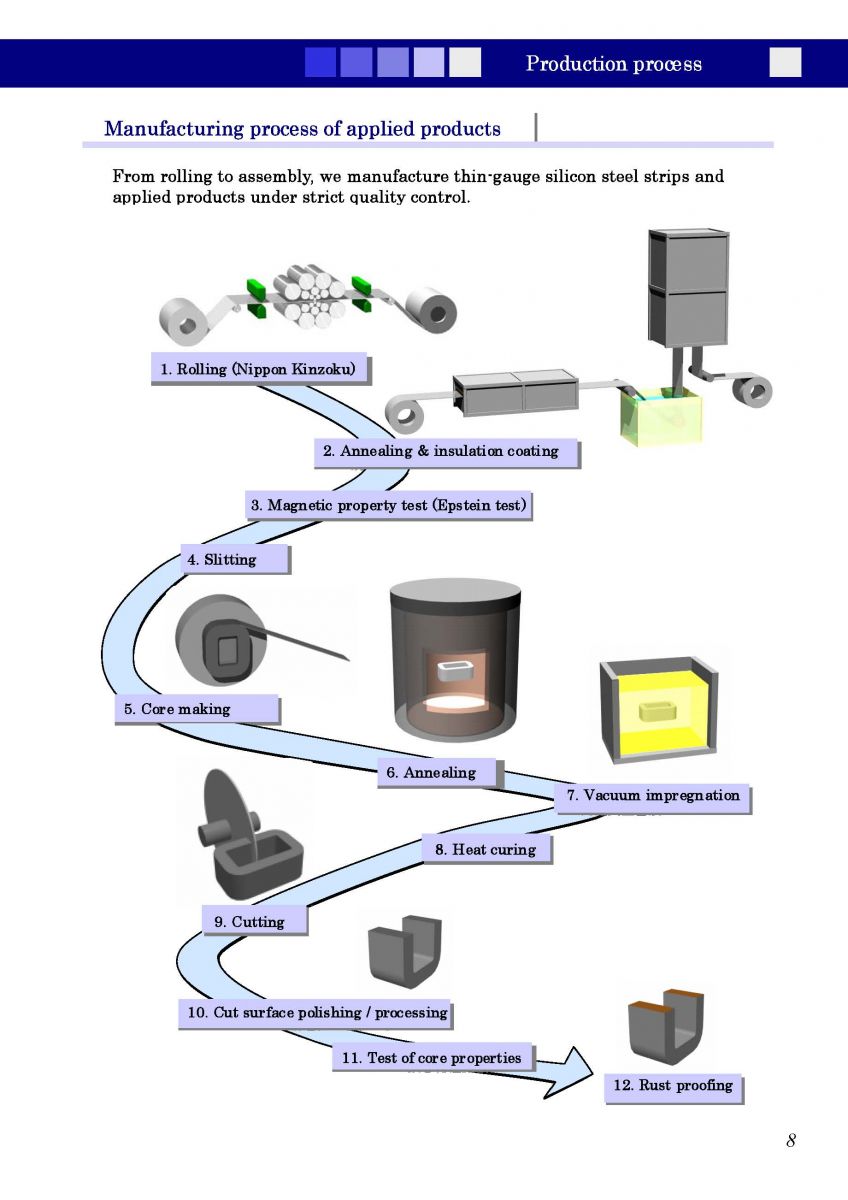 Production process

Manufacturing process of applied products

From rolling to assembly, we manufacture thin-gauge silicon steel strips and applied products under strict quality control.

1. Rolling (Nippon Kinzoku)

2. Annealing & insulation coating

3. Magnetic property test (Epstein test)

4. Slitting

5. Core making

6. Annealing

7. Vacuum impregnation

8. Heat curing

9. Cutting

10. Cut surface polishing / processing

11. Test of core properties

12. Rust proofing

8